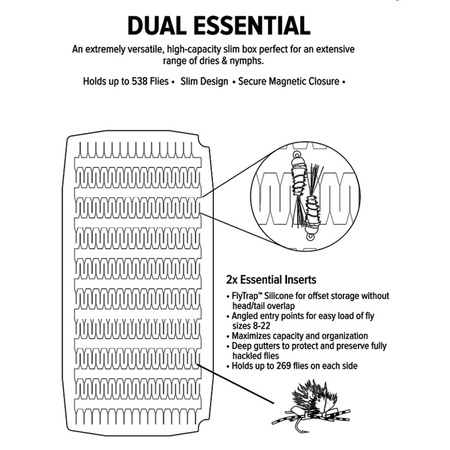 DUAL ESSENTIAL

An extremely versatile, high-capacity slim box perfect for an extensive range of dries & nymphs.

Holds up to 538 Flies • Slim Design • Secure Magnetic Closure •

2x Essential Inserts

• FlyTrap™ Silicone for offset storage without head/tail overlap
• Angled entry points for easy load of fly sizes 8-22
• Maximizes capacity and organization
• Deep gutters to protect and preserve fully hackled flies
• Holds up to 269 flies on each side