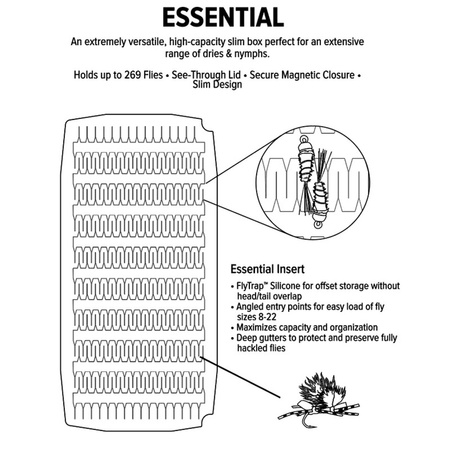 ESSENTIAL

An extremely versatile, high-capacity slim box perfect for an extensive range of dries & nymphs.

Holds up to 269 Flies • See-Through Lid • Secure Magnetic Closure • Slim Design

Essential Insert

• FlyTrap™ Silicone for offset storage without head/tail overlap
• Angled entry points for easy load of fly sizes 8-22
• Maximizes capacity and organization
• Deep gutters to protect and preserve fully hackled flies